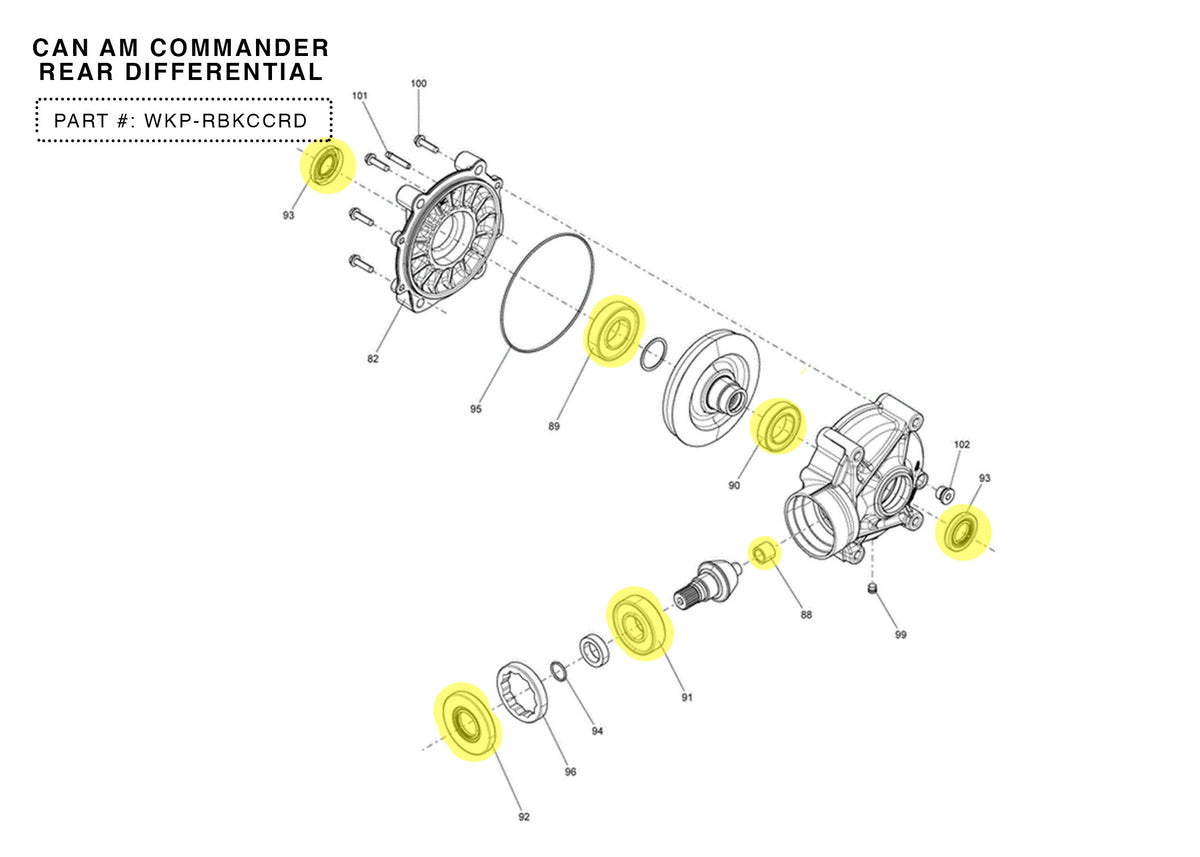 CAN AM COMMANDER
REAR DIFFERENTIAL

PART #: WKP-RBKCCRD

101
100
93
82
95
89
90
102
93
88
99
91
94
96
92